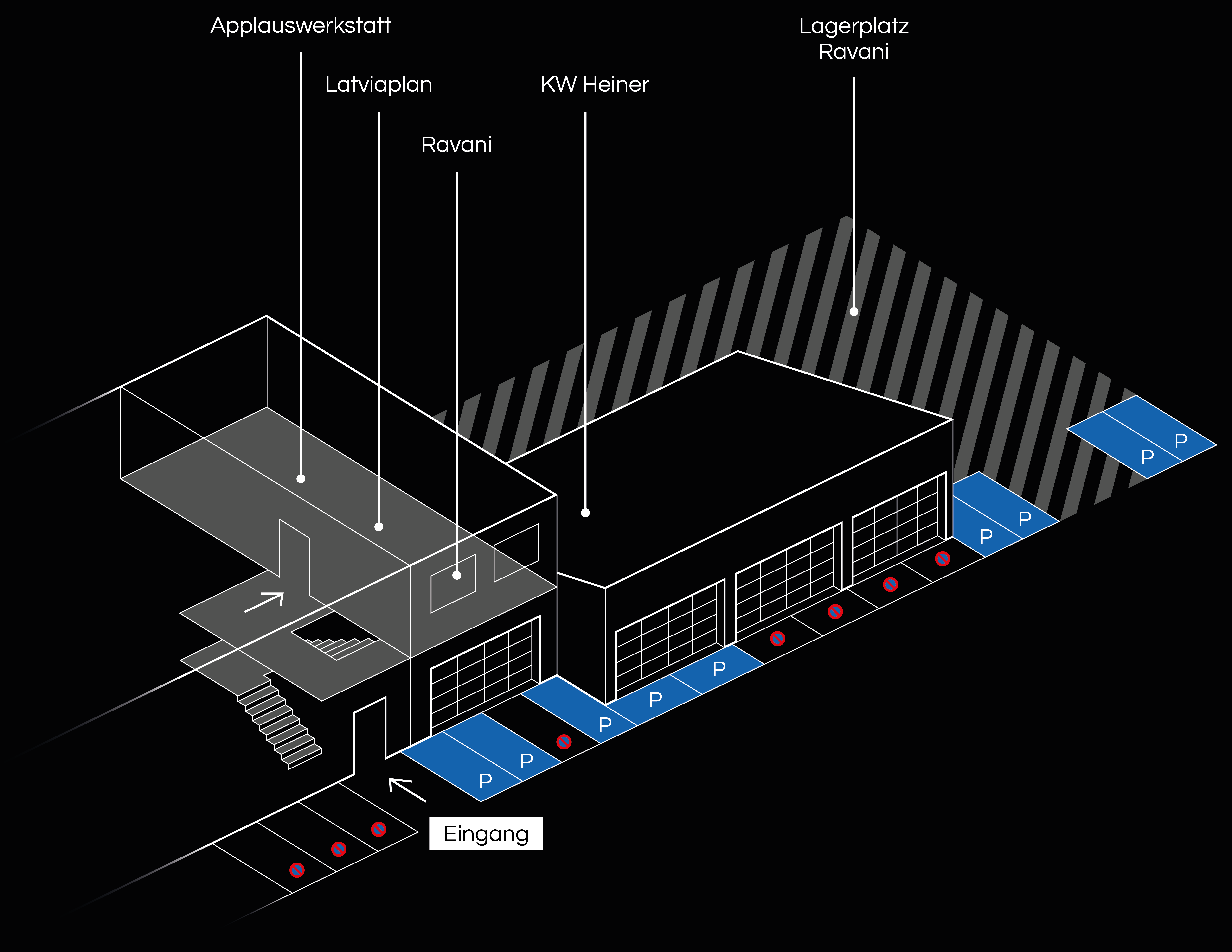 Applauswerkstatt

Latviaplan

Ravani

KW Heiner

Lagerplatz Ravani

P P

P P

P P P

P P

Eingang